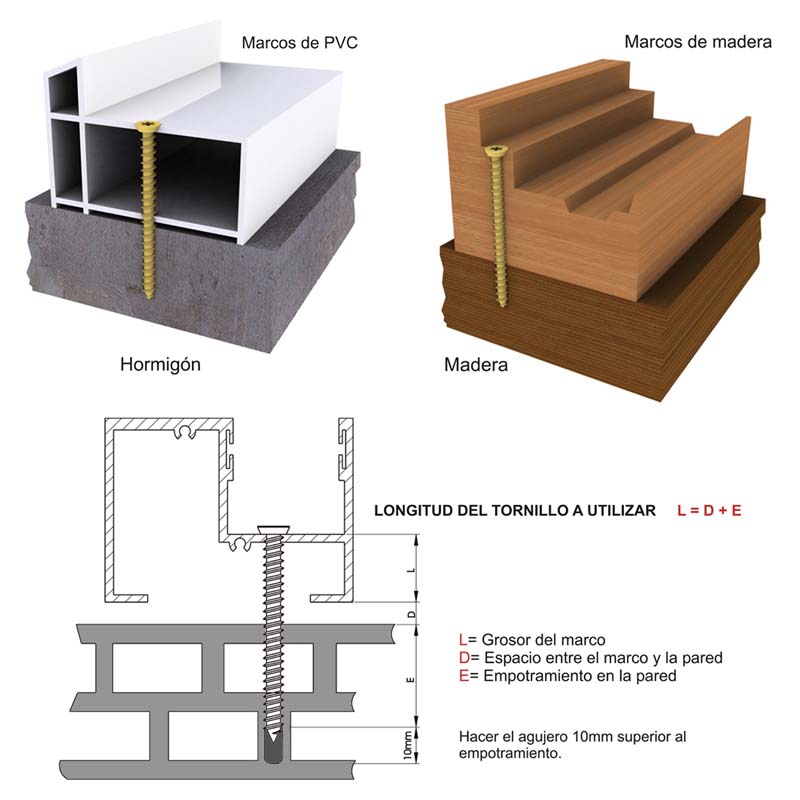 Marcos de PVC

Marcos de madera

Hormigón

Madera

LONGITUD DEL TORNILLO A UTILIZAR L = D + E

L

D

E

10mm

L= Grosor del marco
D= Espacio entre el marco y la pared
E= Empotramiento en la pared

Hacer el agujero 10mm superior al empotramiento.